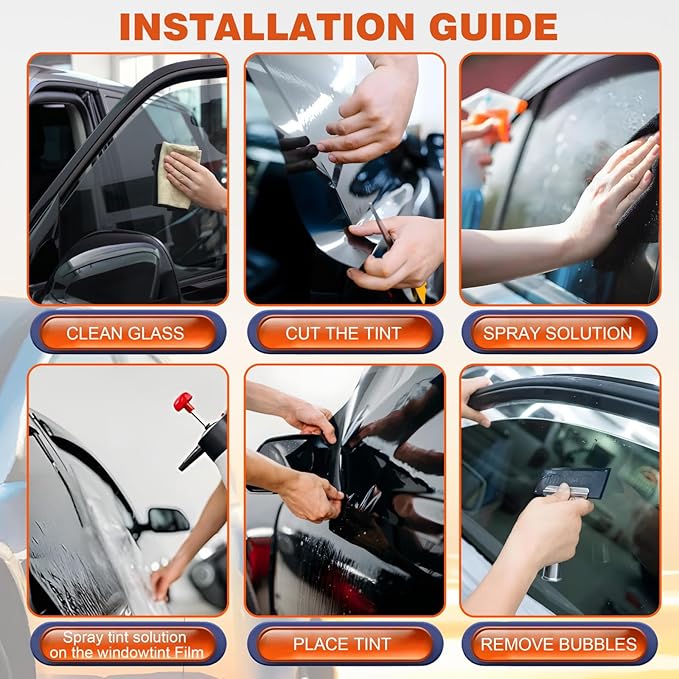 INSTALLATION GUIDE

CLEAN GLASS

CUT THE TINT

SPRAY SOLUTION

Spray tint solution on the windowtint Film

PLACE TINT

REMOVE BUBBLES