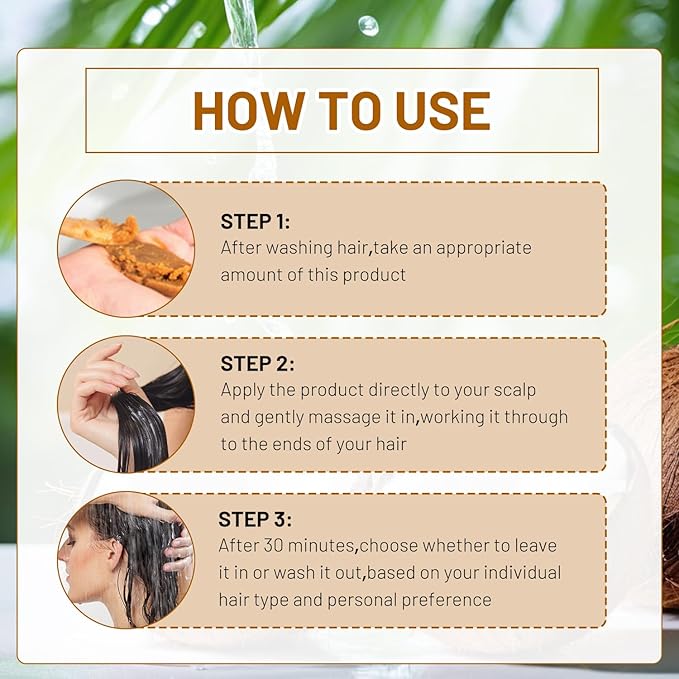 HOW TO USE

STEP 1:
After washing hair,take an appropriate amount of this product

STEP 2:
Apply the product directly to your scalp and gently massage it in,working it through to the ends of your hair

STEP 3:
After 30 minutes,choose whether to leave it in or wash it out,based on your individual hair type and personal preference